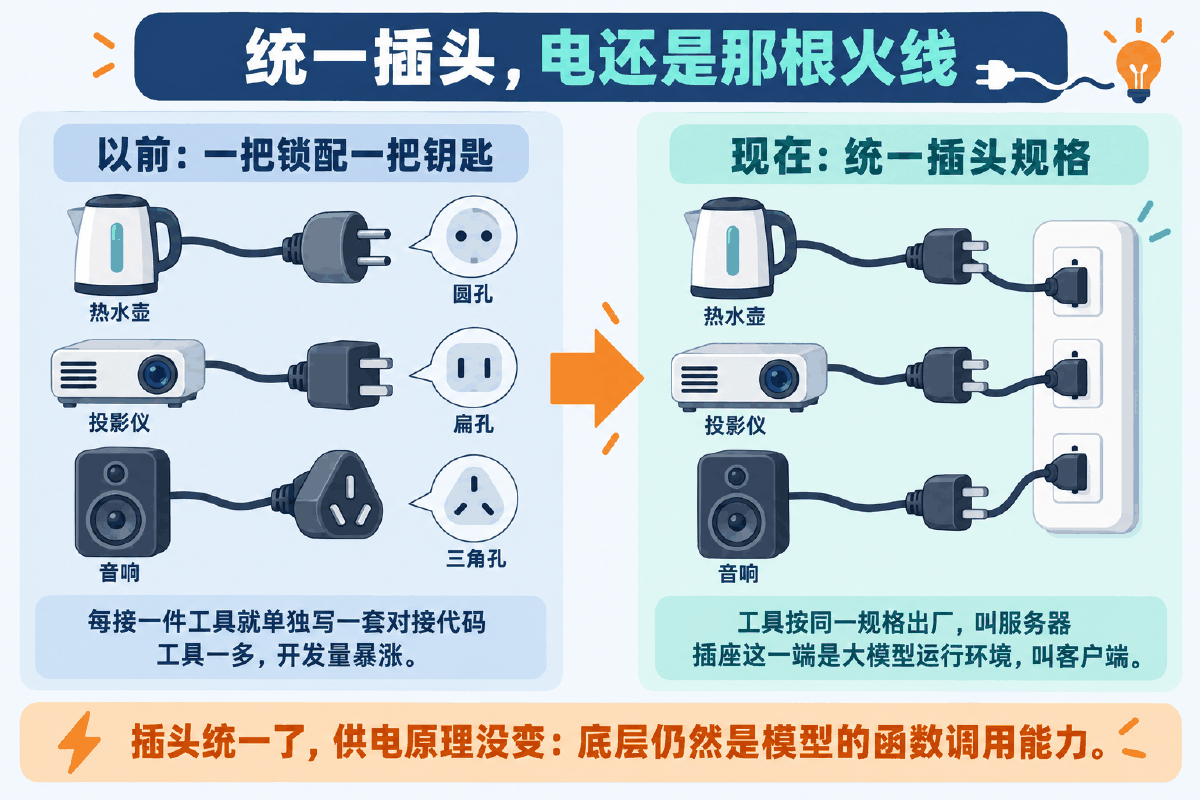 统一插头，电还是那根火线

以前：一把锁配一把钥匙

热水壶
圆孔
投影仪
扁孔
音响
三角孔

每接一件工具就单独写一套对接代码
工具一多，开发量暴涨。

现在：统一插头规格

热水壶
投影仪
音响

工具按同一规格出厂，叫服务器
插座这一端是大模型运行环境，叫客户端。

插头统一了，供电原理没变：底层仍然是模型的函数调用能力。